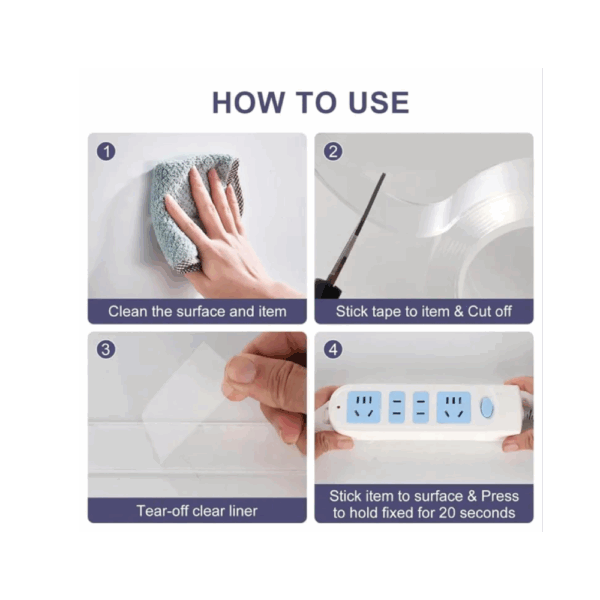 HOW TO USE

1
Clean the surface and item

2
Stick tape to item & Cut off

3
Tear-off clear liner

4
Stick item to surface & Press to hold fixed for 20 seconds