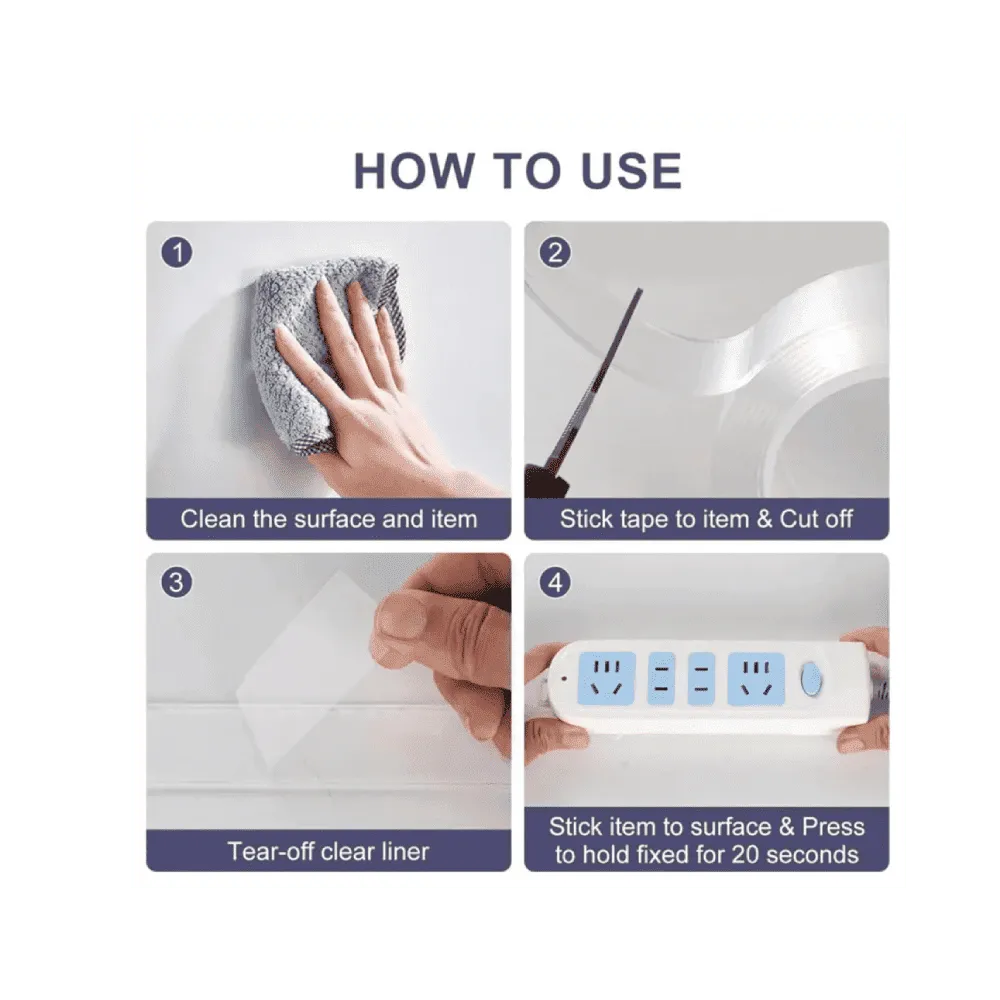 HOW TO USE

1
Clean the surface and item

2
Stick tape to item & Cut off

3
Tear-off clear liner

4
Stick item to surface & Press to hold fixed for 20 seconds