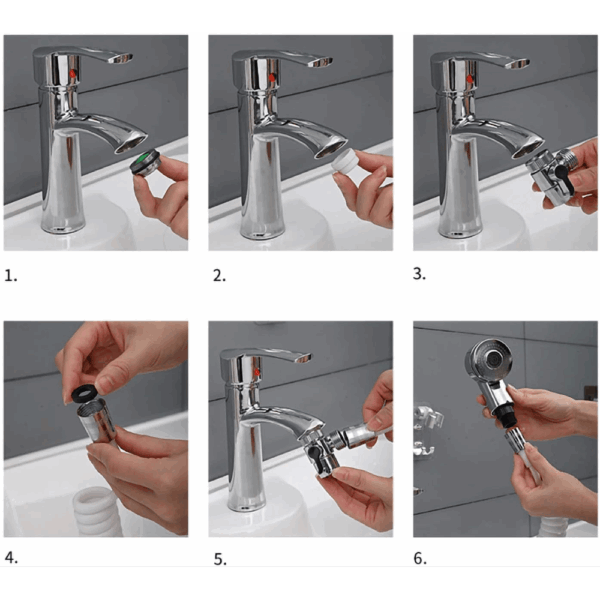 1.

2.

3.

4.

5.

6.