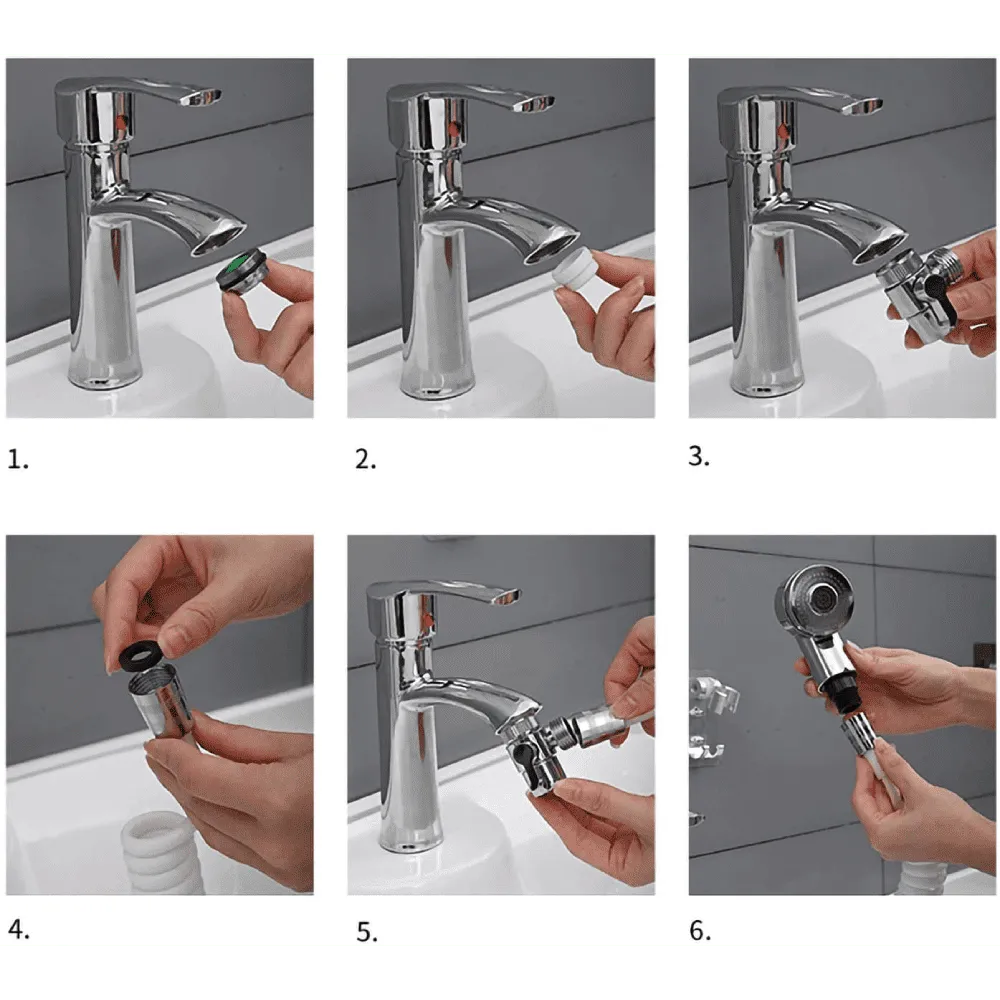 1.

2.

3.

4.

5.

6.