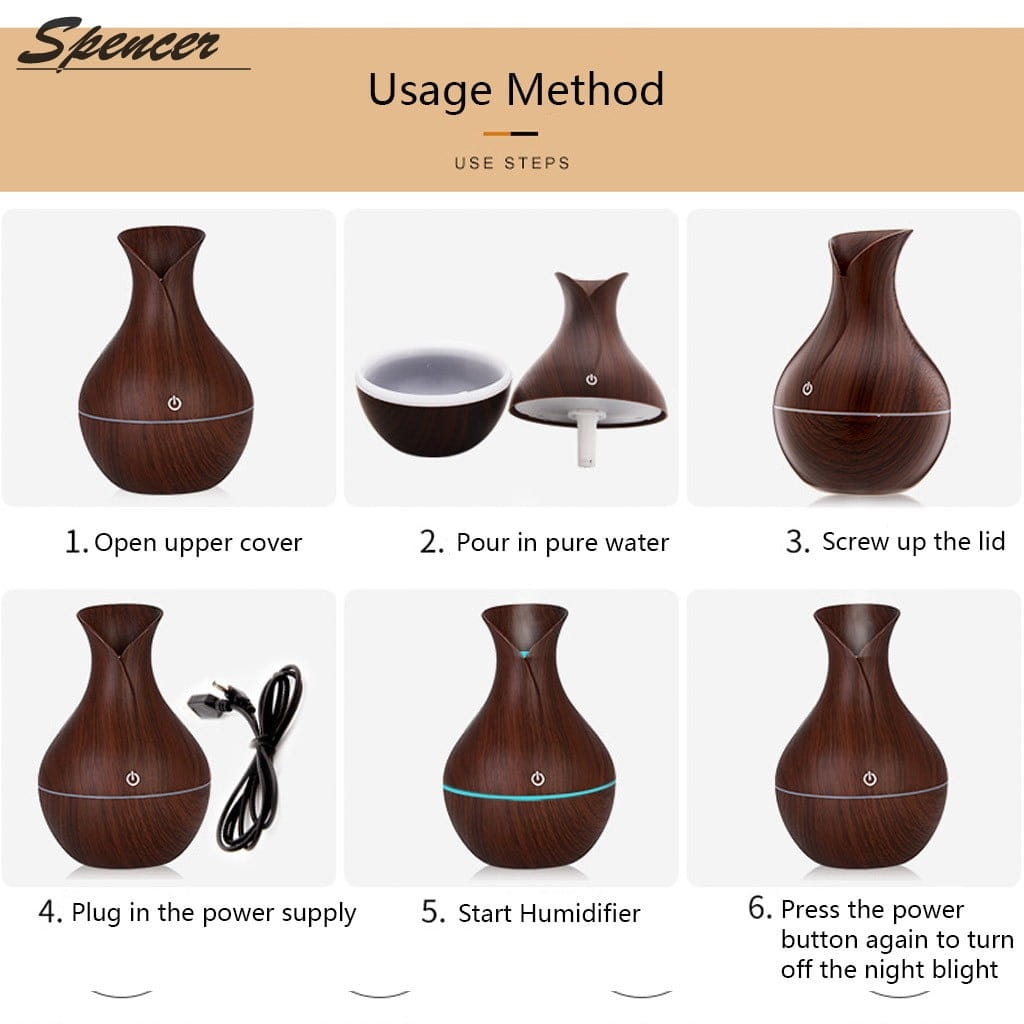 Spencer

Usage Method

USE STEPS

1. Open upper cover

2. Pour in pure water

3. Screw up the lid

4. Plug in the power supply

5. Start Humidifier

6. Press the power button again to turn off the night blight