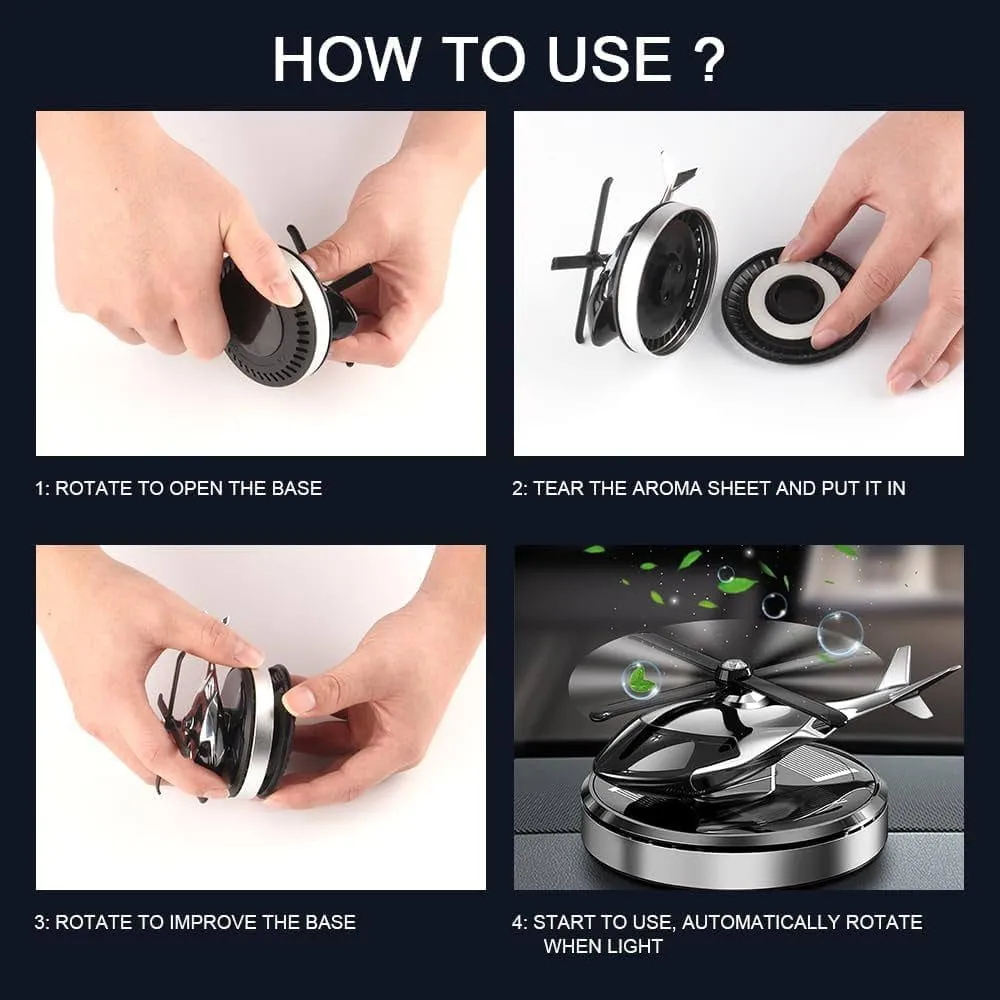 HOW TO USE ?

1: ROTATE TO OPEN THE BASE

2: TEAR THE AROMA SHEET AND PUT IT IN

3: ROTATE TO IMPROVE THE BASE

4: START TO USE, AUTOMATICALLY ROTATE WHEN LIGHT