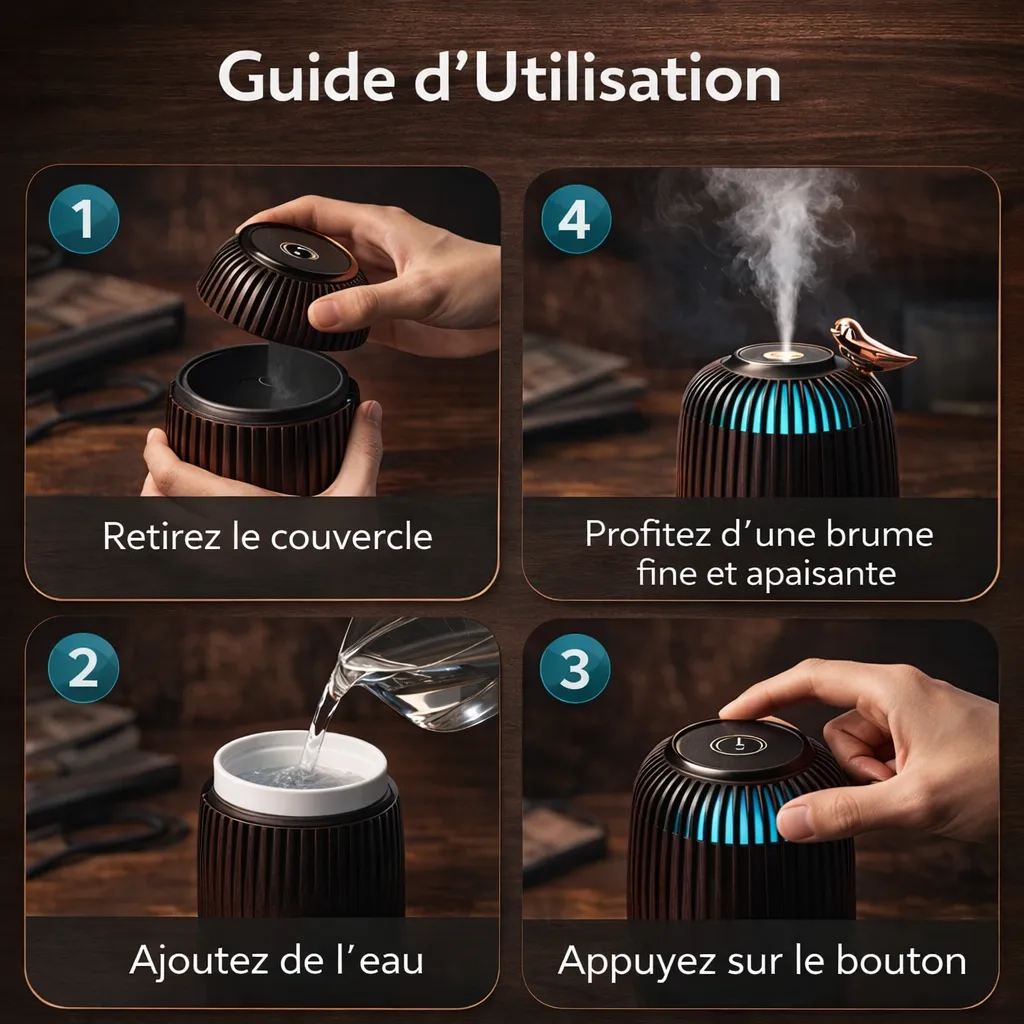 Guide d’Utilisation

1

Retirez le couvercle

4

Profitez d’une brume fine et apaisante

2

Ajoutez de l’eau

3

Appuyez sur le bouton