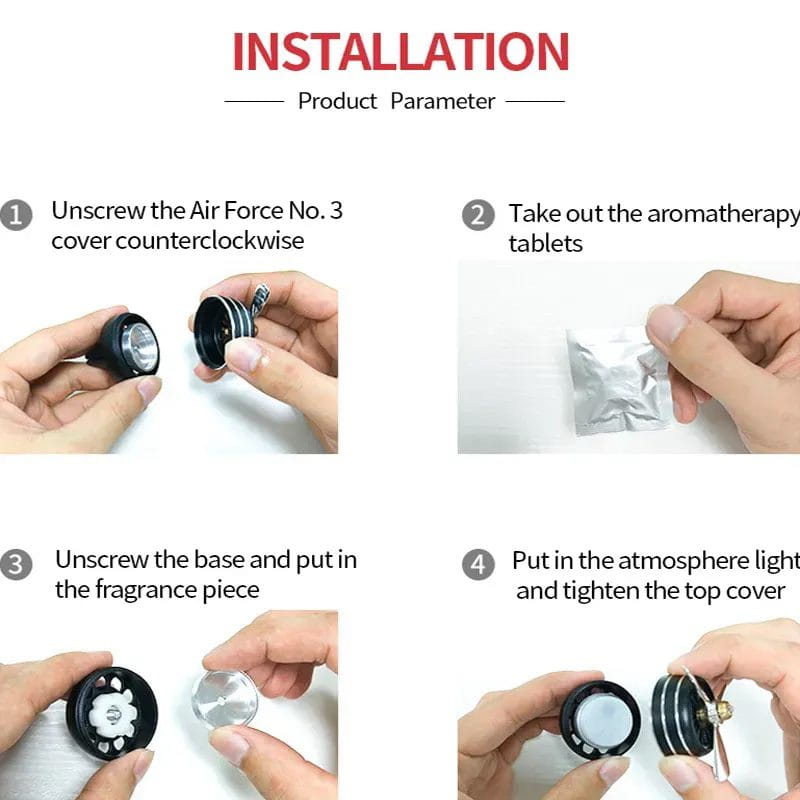 INSTALLATION

Product Parameter

1 Unscrew the Air Force No. 3 cover counterclockwise

2 Take out the aromatherapy tablets

3 Unscrew the base and put in the fragrance piece

4 Put in the atmosphere light and tighten the top cover