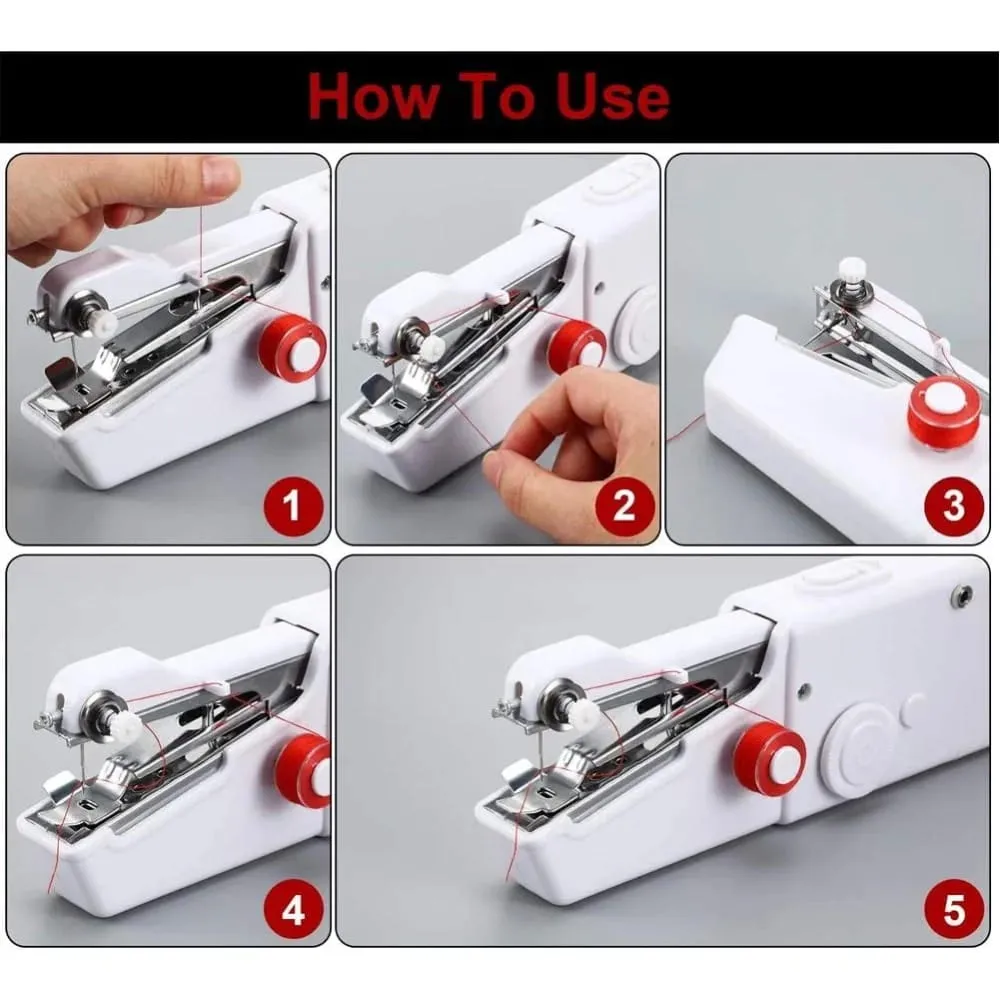 How To Use

1

2

3

4

5