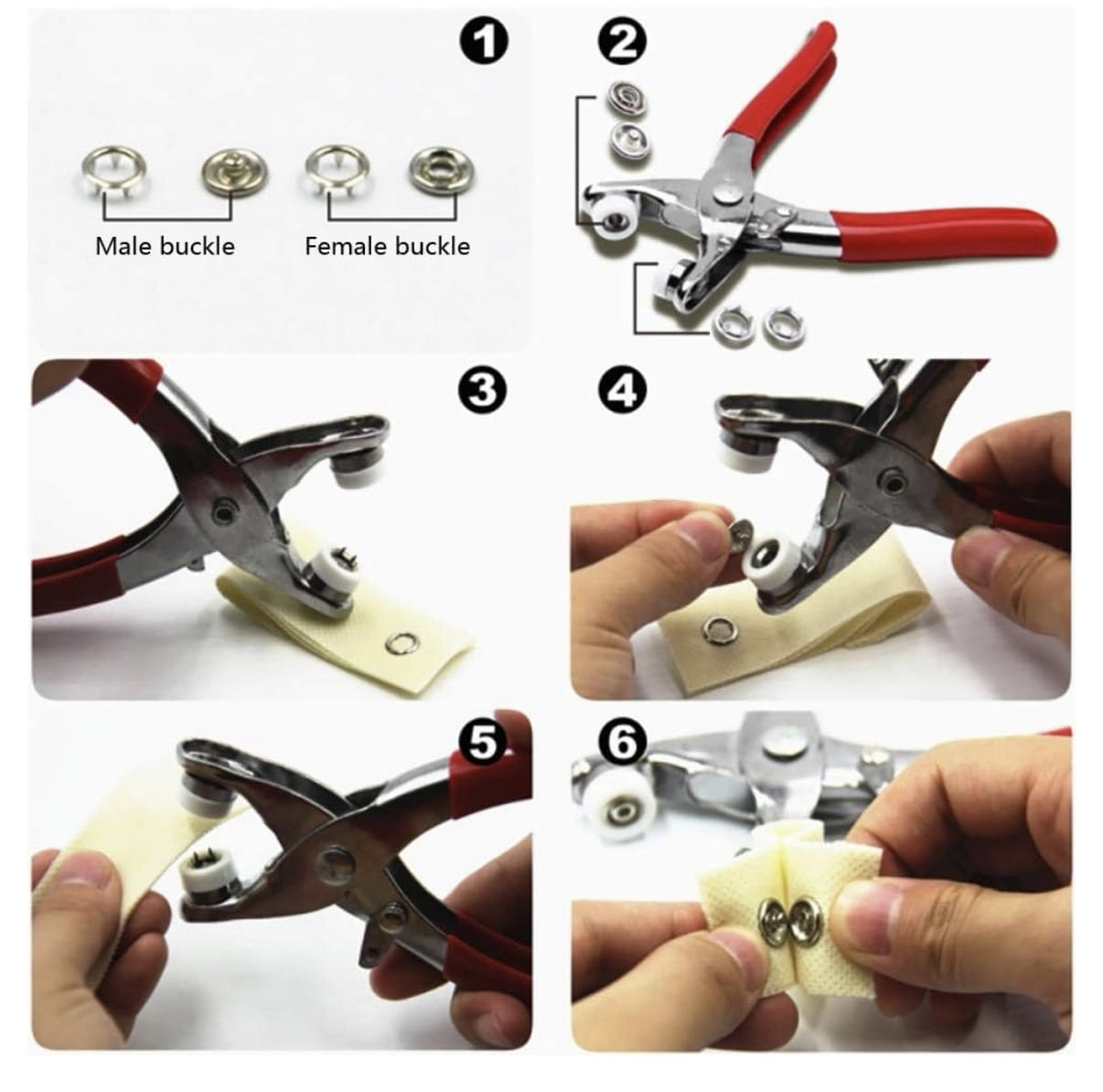 1

Male buckle

Female buckle

2

3

4

5

6