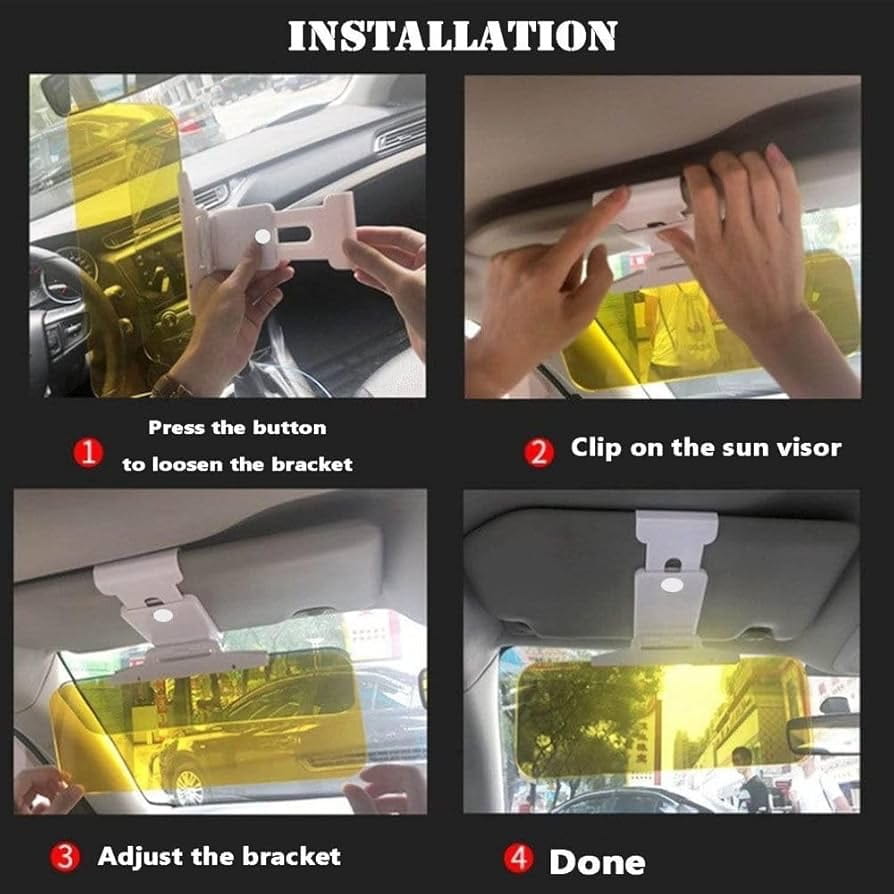 INSTALLATION

1 Press the button to loosen the bracket

2 Clip on the sun visor

3 Adjust the bracket

4 Done