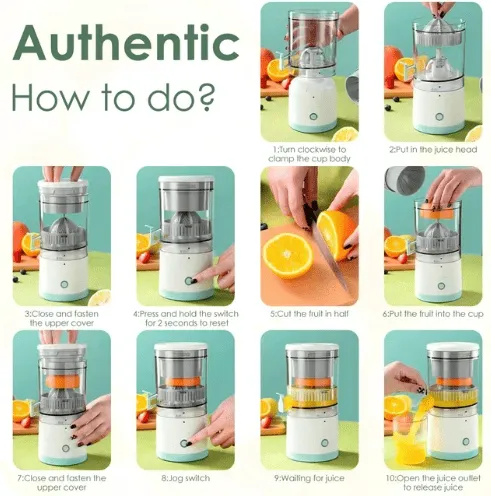 Authentic
How to do?

1:Turn clockwise to clamp the cup body

2:Put in the juice head

3:Close and fasten the upper cover

4:Press and hold the switch for 2 seconds to reset

5:Cut the fruit in half

6:Put the fruit into the cup

7:Close and fasten the upper cover

8:Jog switch

9:Waiting for juice

10:Open the juice outlet to release juice