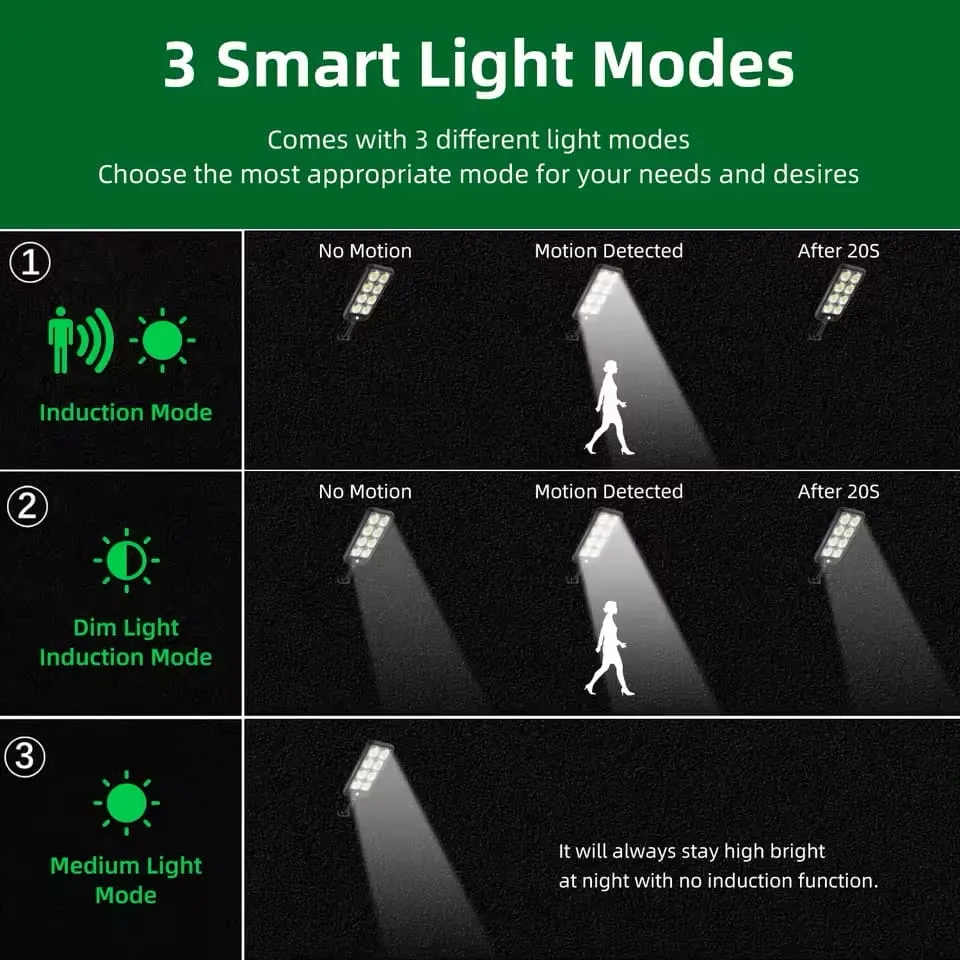 3 Smart Light Modes

Comes with 3 different light modes
Choose the most appropriate mode for your needs and desires

①

Induction Mode

No Motion

Motion Detected

After 20S

②

Dim Light Induction Mode

No Motion

Motion Detected

After 20S

③

Medium Light Mode

It will always stay high bright at night with no induction function.