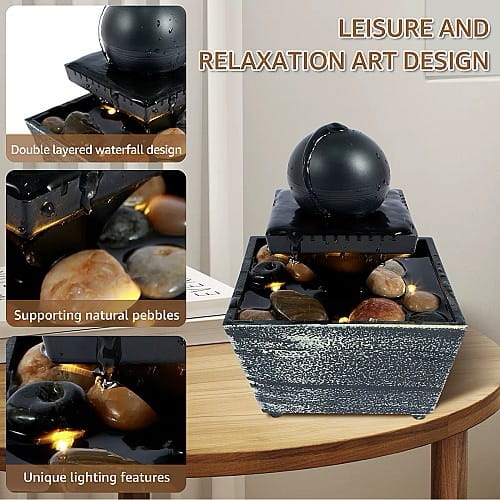 LEISURE AND
RELAXATION ART DESIGN

Double layered waterfall design

Supporting natural pebbles

Unique lighting features