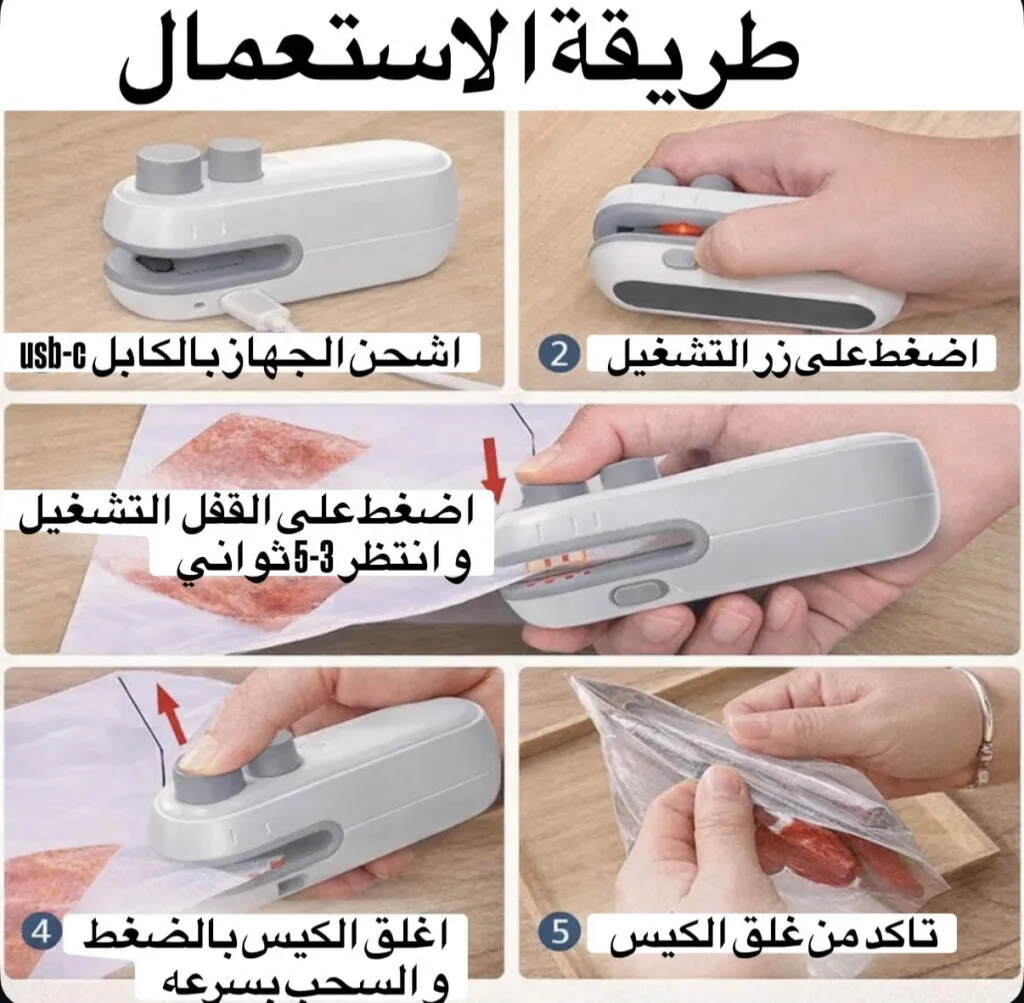 طريقة الاستعمال

اشحن الجهاز بالكابل usb-c

2 اضغط على زر التشغيل

اضغط على القفل التشغيل و انتظر 3-5 ثواني

4 اغلق الكيس بالضغط و السحب بسرعه

5 تاكد من غلق الكيس