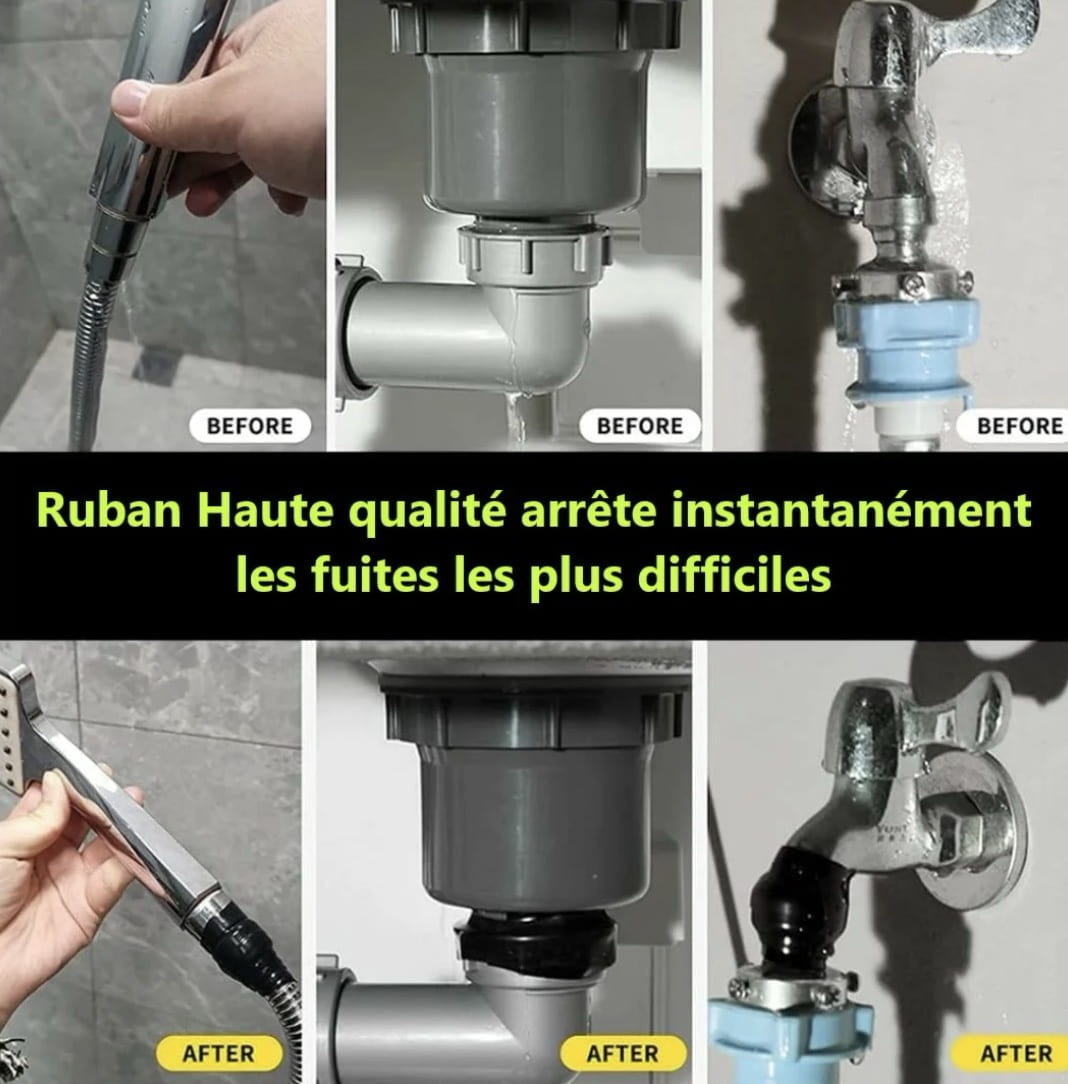 BEFORE
BEFORE
BEFORE

Ruban Haute qualité arrête instantanément les fuites les plus difficiles

AFTER
AFTER
AFTER