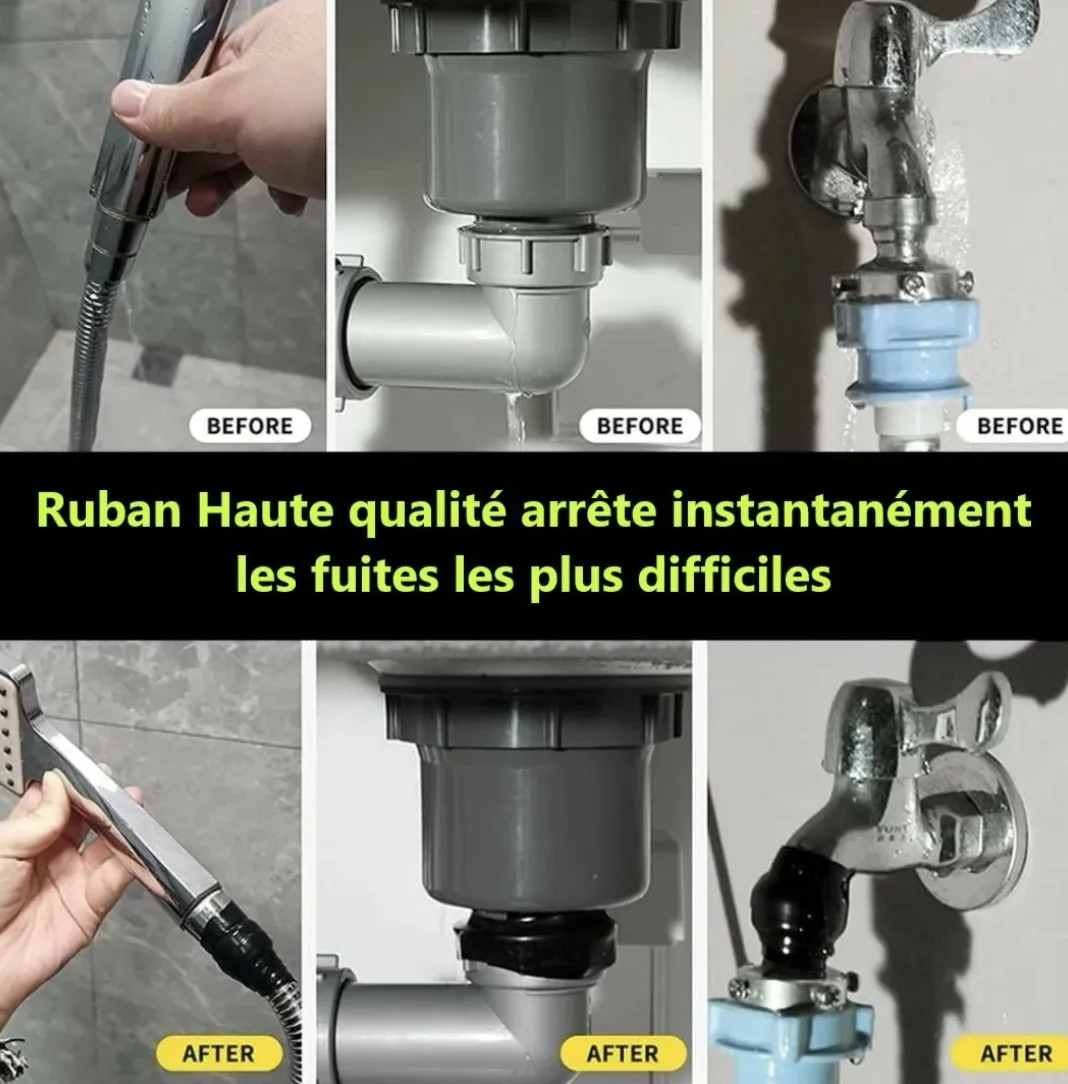 BEFORE

BEFORE

BEFORE

Ruban Haute qualité arrête instantanément les fuites les plus difficiles

AFTER

AFTER

AFTER