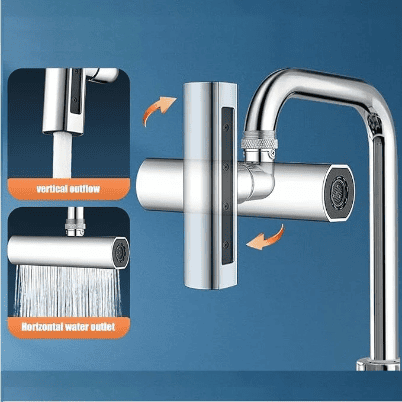 vertical outflow

Horizontal water outlet