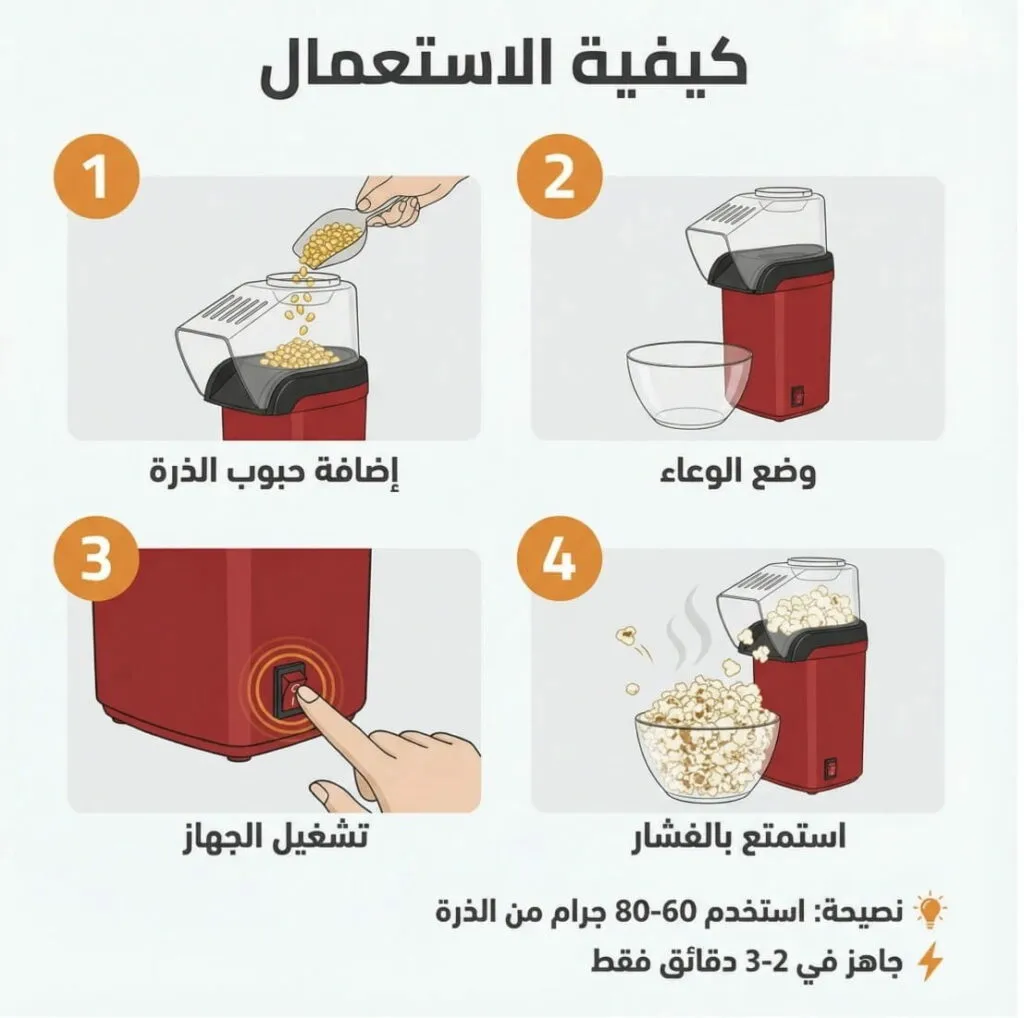 كيفية الاستعمال

1
إضافة حبوب الذرة

2
وضع الوعاء

3
تشغيل الجهاز

4
استمتع بالفشار

نصيحة: استخدم 60-80 جرام من الذرة
جاهز في 2-3 دقائق فقط