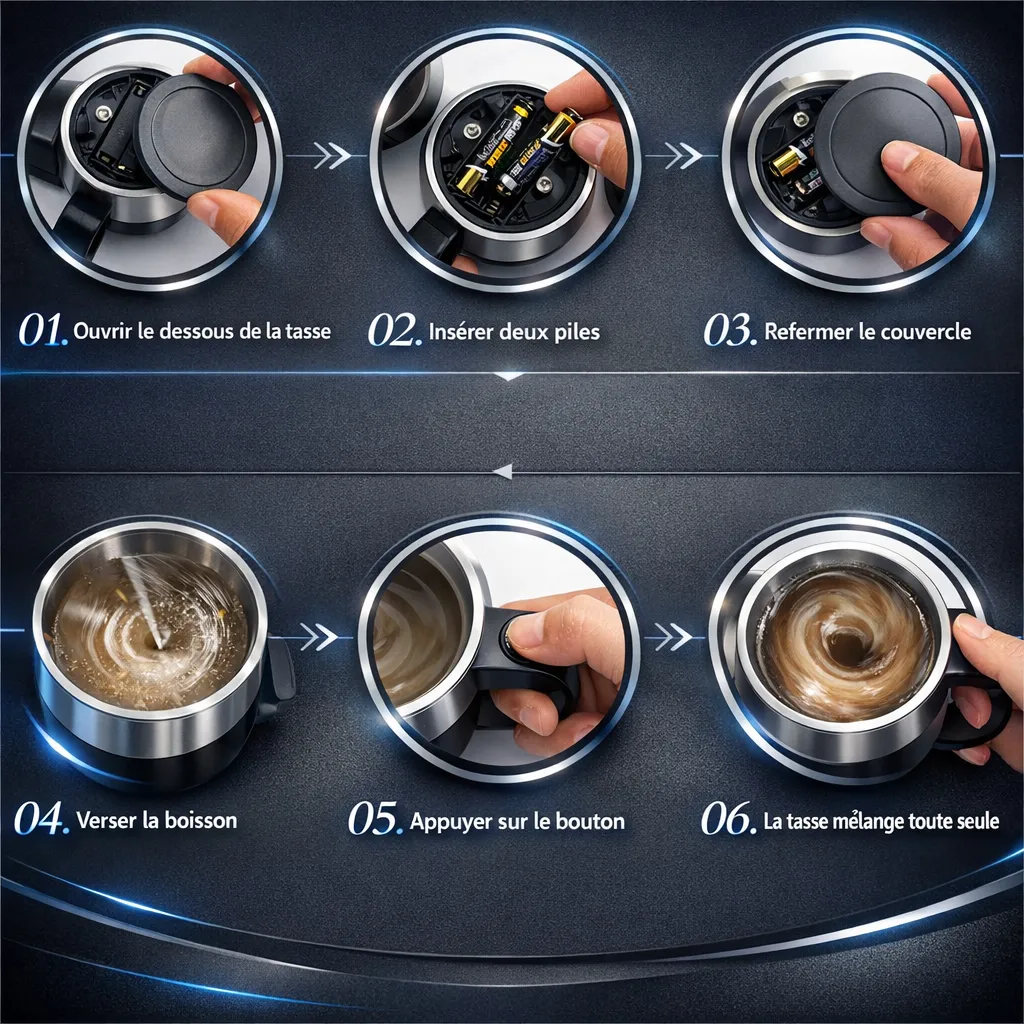 01. Ouvrir le dessous de la tasse

02. Insérer deux piles

03. Refermer le couvercle

04. Verser la boisson

05. Appuyer sur le bouton

06. La tasse mélange toute seule